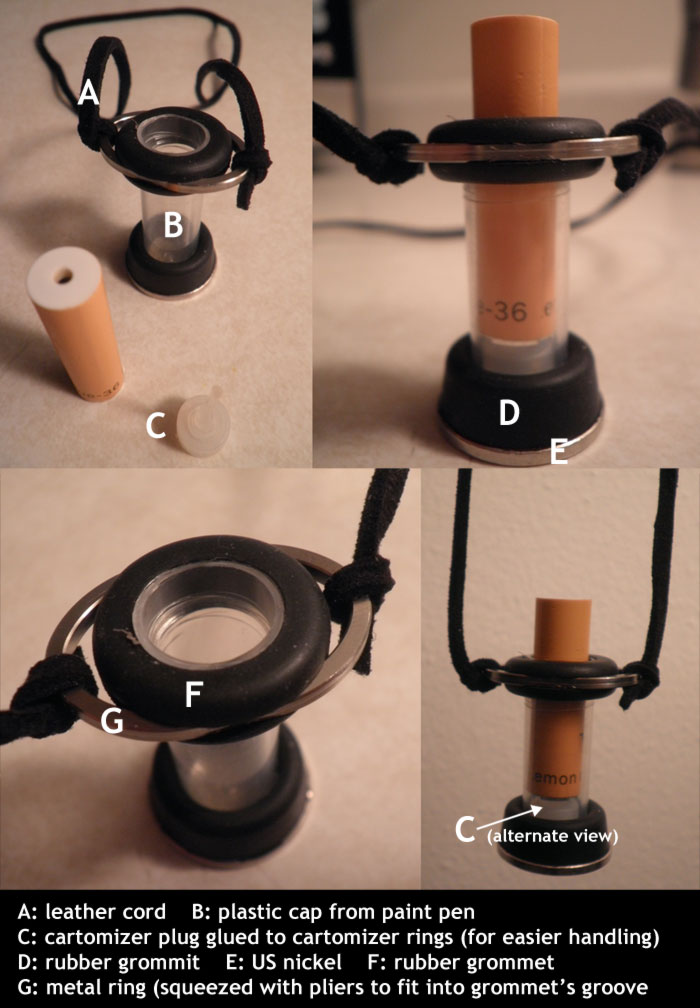 A

B

C

-36

D

E

F

G

emon

C (alternate view)

A: leather cord B: plastic cap from paint pen
C: cartomizer plug glued to cartomizer rings (for easier handling)
D: rubber grommit E: US nickel F: rubber grommet
G: metal ring (squeezed with pliers to fit into grommet's groove