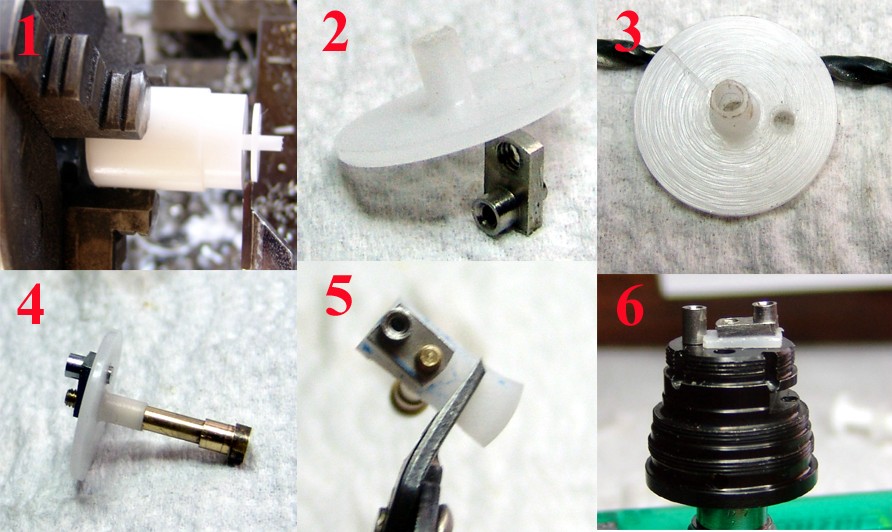 1
2
3
4
5
6