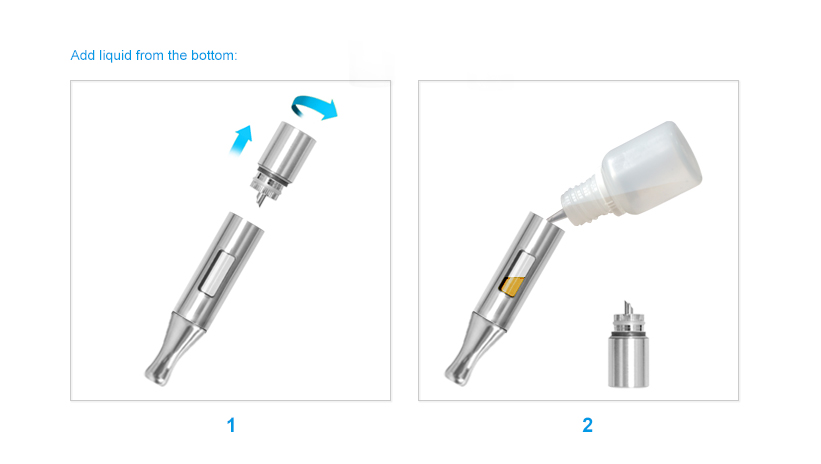 Add liquid from the bottom:

1

2