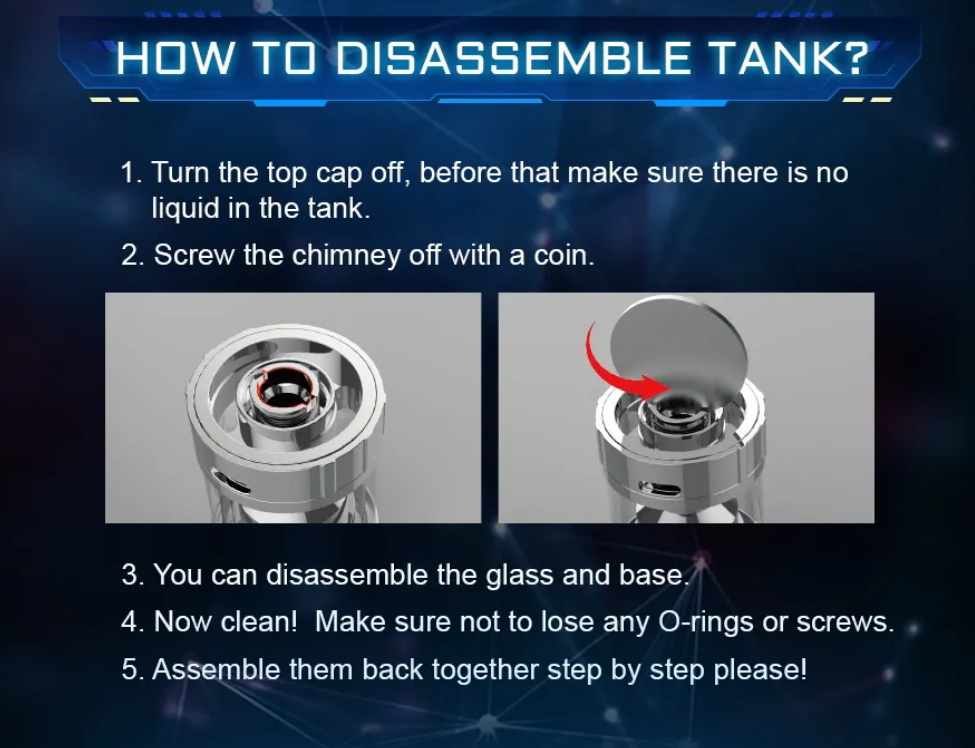 HOW TO DISASSEMBLE TANK?

1. Turn the top cap off, before that make sure there is no liquid in the tank.

2. Screw the chimney off with a coin.

3. You can disassemble the glass and base.

4. Now clean!  Make sure not to lose any O-rings or screws.

5. Assemble them back together step by step please!