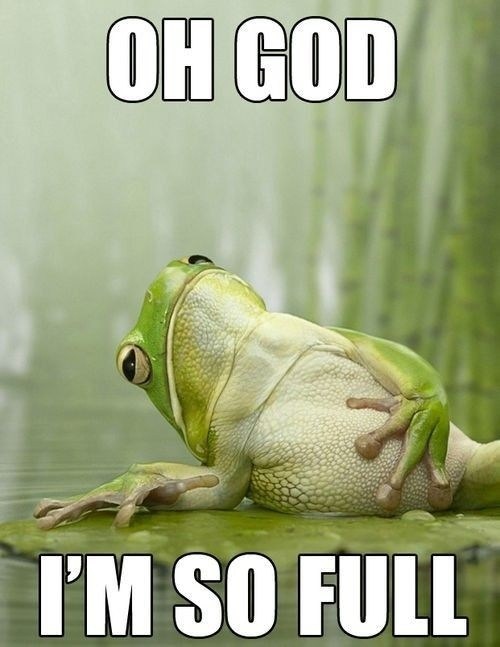 OH GOD

I'M SO FULL