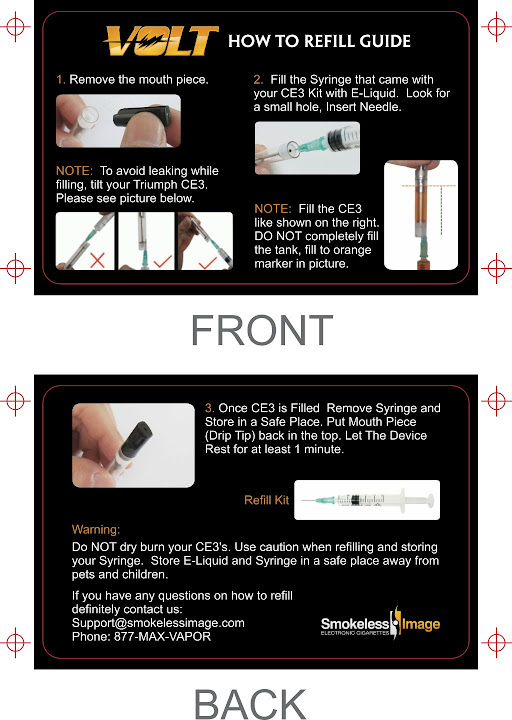 VOLT HOW TO REFILL GUIDE

1. Remove the mouth piece.

NOTE: To avoid leaking while filling, tilt your Triumph CE3. Please see picture below.

2. Fill the Syringe that came with your CE3 Kit with E-Liquid. Look for a small hole, Insert Needle.

NOTE: Fill the CE3 like shown on the right. DO NOT completely fill the tank, fill to orange marker in picture.

FRONT

3. Once CE3 is Filled Remove Syringe and Store in a Safe Place. Put Mouth Piece (Drip Tip) back in the top. Let The Device Rest for at least 1 minute.

Refill Kit

Warning:
Do NOT dry burn your CE3's. Use caution when refilling and storing your Syringe. Store E-Liquid and Syringe in a safe place away from pets and children.

If you have any questions on how to refill definitely contact us:
Support@smokelessimage.com
Phone: 877-MAX-VAPOR

Smokeless Image
ELECTRONIC CIGARETTES

BACK